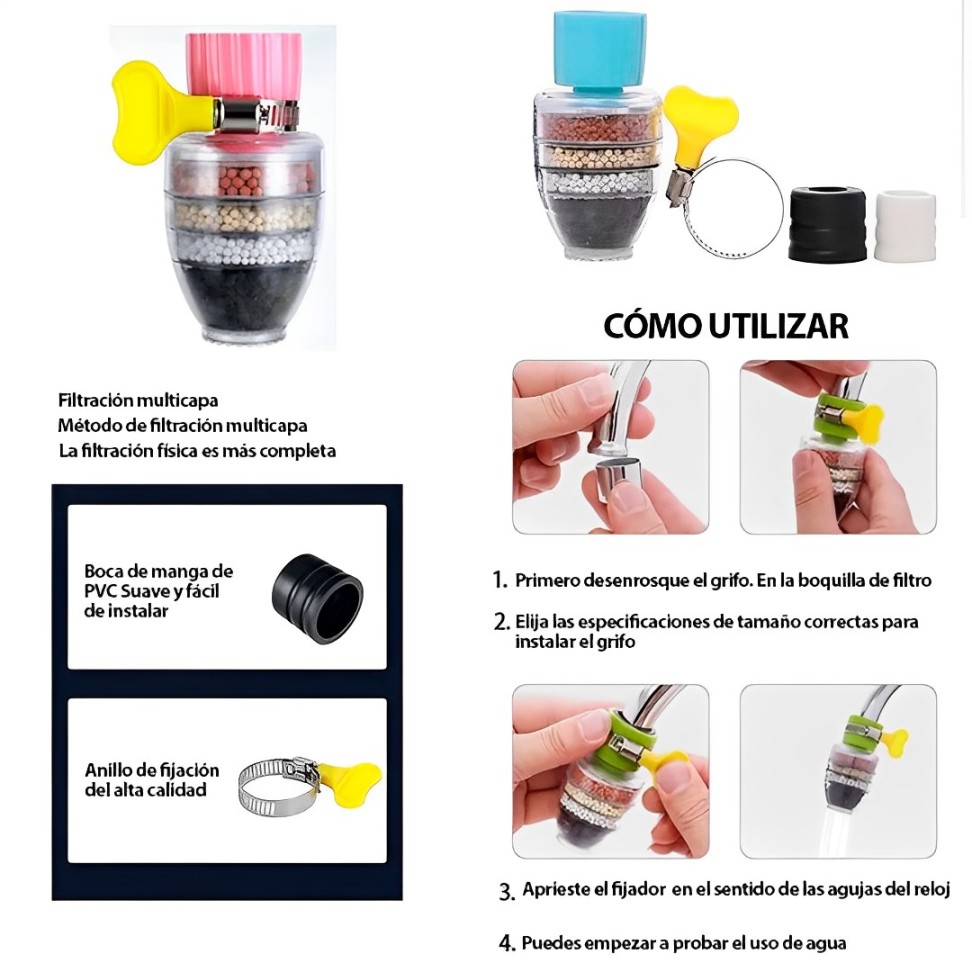 Filtración multicapa
Método de filtración multicapa
La filtración física es más completa

Boca de manga de PVC Suave y fácil de instalar

Anillo de fijación del alta calidad

CÓMO UTILIZAR

1. Primero desenrosque el grifo. En la boquilla de filtro

2. Elija las especificaciones de tamaño correctas para instalar el grifo

3. Apriete el fijador en el sentido de las agujas del reloj

4. Puedes empezar a probar el uso de agua